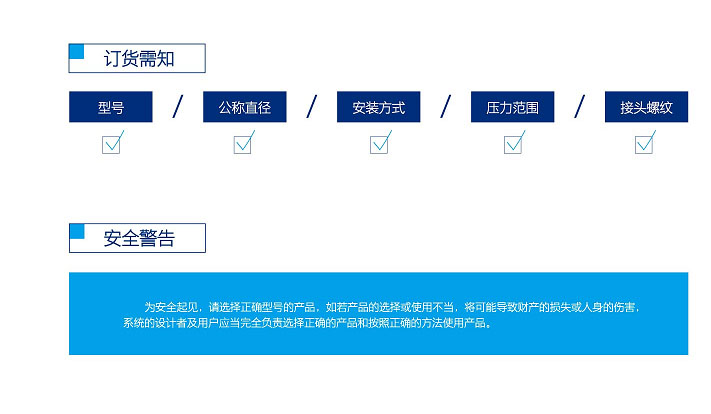 订货需知

型号 / 公称直径 / 安装方式 / 压力范围 / 接头螺纹

☑ ☑ ☑ ☑ ☑

安全警告

为安全起见，请选择正确型号的产品，如若产品的选择或使用不当，将可能导致财产的损失或人身的伤害，系统的设计者及用户应当完全负责选择正确的产品和按照正确的方法使用产品。